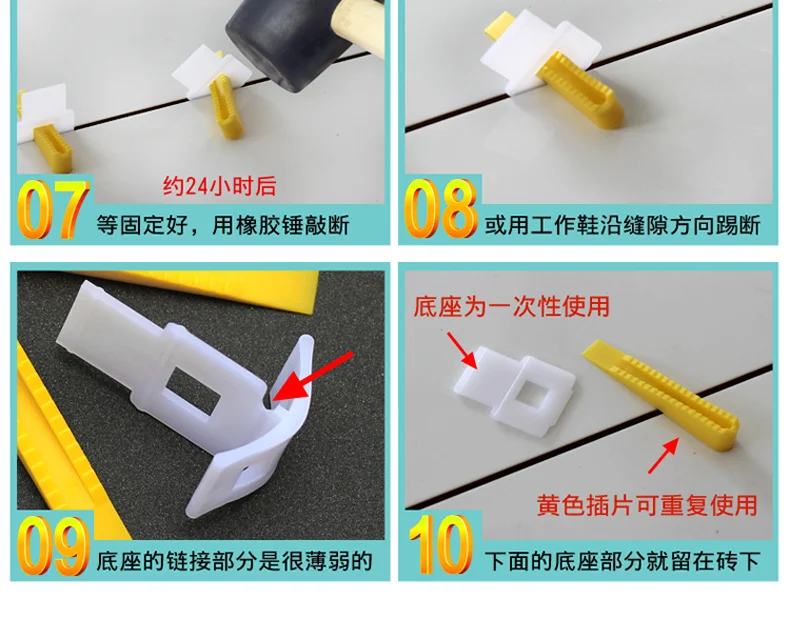 约24小时后

07 等固定好，用橡胶锤敲断

08 或用工作鞋沿缝隙方向踢断

09 底座的链接部分是很薄弱的

底座为一次性使用

黄色插片可重复使用

10 下面的底座部分就留在砖下