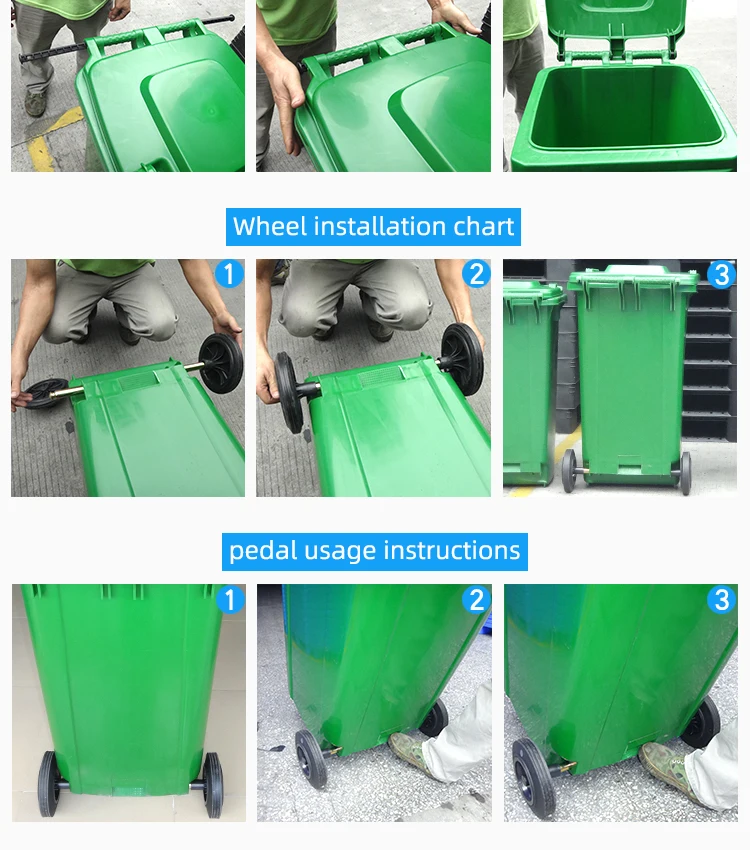 Wheel installation chart

1

2

3

pedal usage instructions

1

2

3