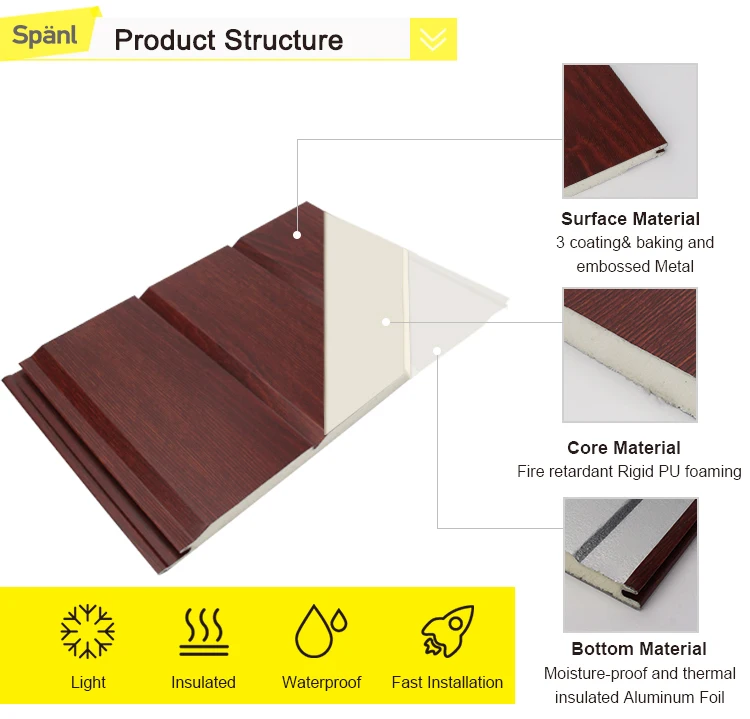 Spänl
Product Structure

Surface Material
3 coating& baking and embossed Metal

Core Material
Fire retardant Rigid PU foaming

Bottom Material
Moisture-proof and thermal insulated Aluminum Foil

Light
Insulated
Waterproof
Fast Installation