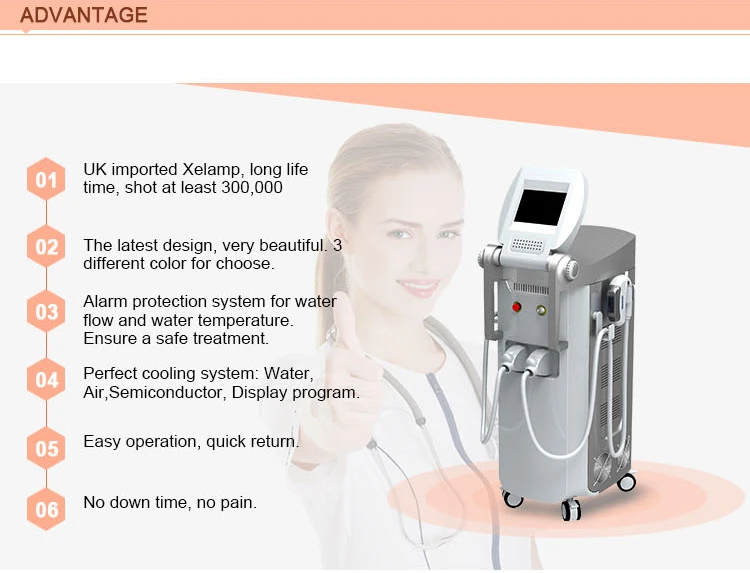 ADVANTAGE

01 UK imported Xelamp, long life time, shot at least 300,000

02 The latest design, very beautiful. 3 different color for choose.

03 Alarm protection system for water flow and water temperature. Ensure a safe treatment.

04 Perfect cooling system: Water, Air,Semiconductor, Display program.

05 Easy operation, quick return.

06 No down time, no pain.