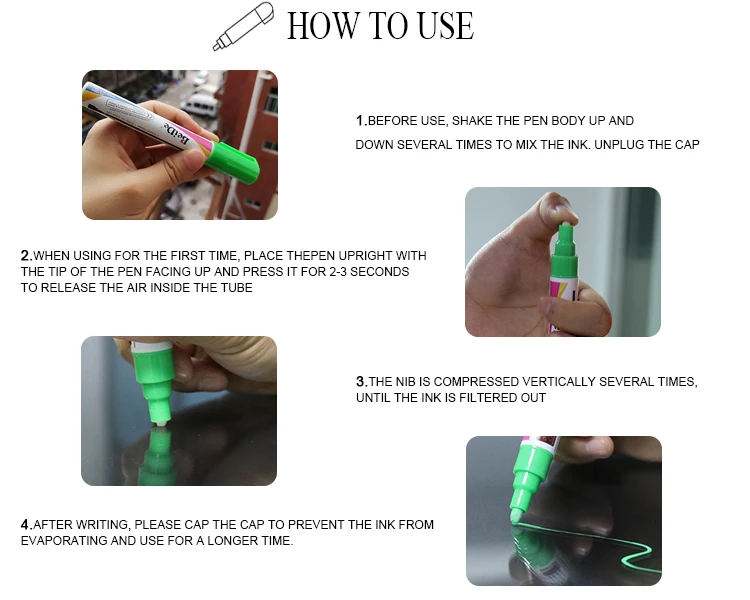 HOW TO USE

BeiDe

1.BEFORE USE, SHAKE THE PEN BODY UP AND DOWN SEVERAL TIMES TO MIX THE INK. UNPLUG THE CAP

2.WHEN USING FOR THE FIRST TIME, PLACE THEPEN UPRIGHT WITH THE TIP OF THE PEN FACING UP AND PRESS IT FOR 2-3 SECONDS TO RELEASE THE AIR INSIDE THE TUBE

3.THE NIB IS COMPRESSED VERTICALLY SEVERAL TIMES, UNTIL THE INK IS FILTERED OUT

4.AFTER WRITING, PLEASE CAP THE CAP TO PREVENT THE INK FROM EVAPORATING AND USE FOR A LONGER TIME.