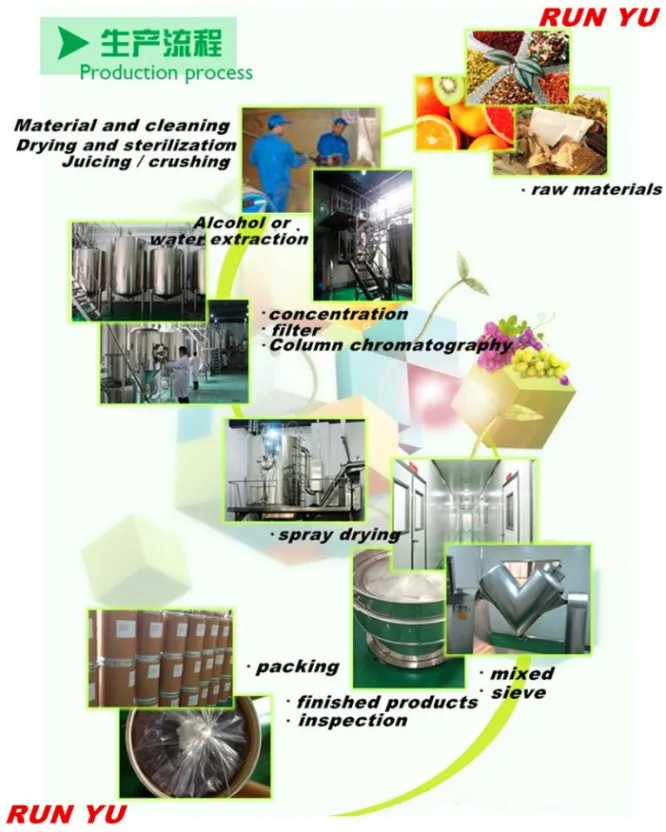 RUN YU

生产流程
Production process

Material and cleaning
Drying and sterilization
Juicing / crushing

· raw materials

Alcohol or water extraction

· concentration
· filter
· Column chromatography

· spray drying

· packing

· mixed
· sieve

· finished products
· inspection

RUN YU