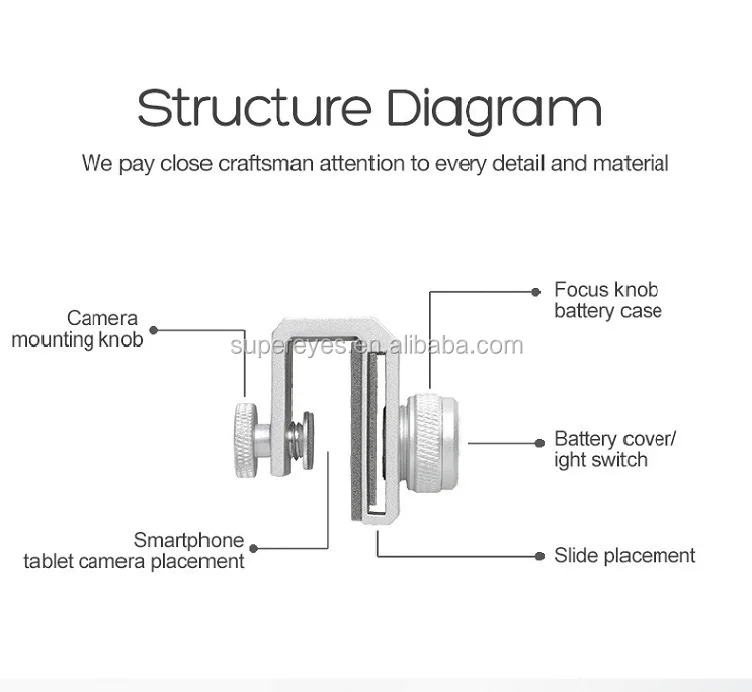 Structure Diagram

We pay close craftsman attention to every detail and material

Camera
mounting knob

supereyes.en.alibaba.com

Focus knob
battery case

Battery cover/
ight switch

Smartphone
tablet camera placement

Slide placement