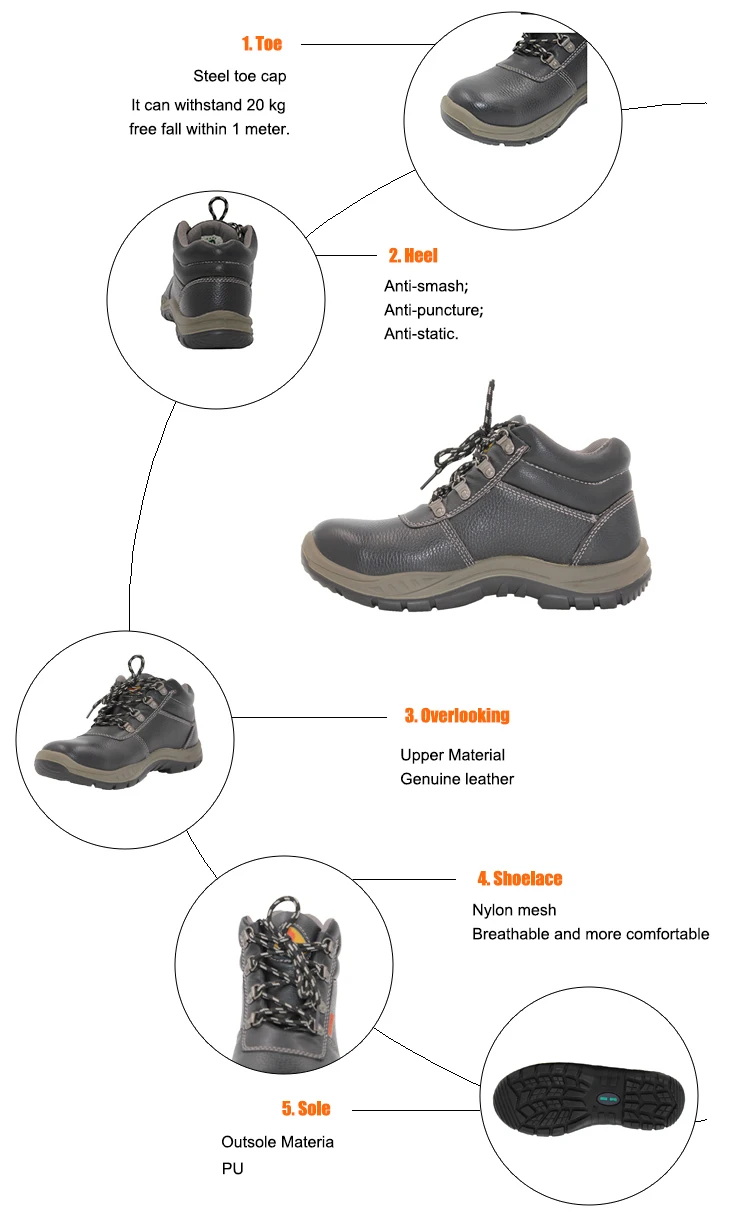 1. Toe

Steel toe cap
It can withstand 20 kg free fall within 1 meter.

2. Heel

Anti-smash;
Anti-puncture;
Anti-static.

3. Overlooking

Upper Material
Genuine leather

4. Shoelace

Nylon mesh
Breathable and more comfortable

5. Sole

Outsole Materia
PU