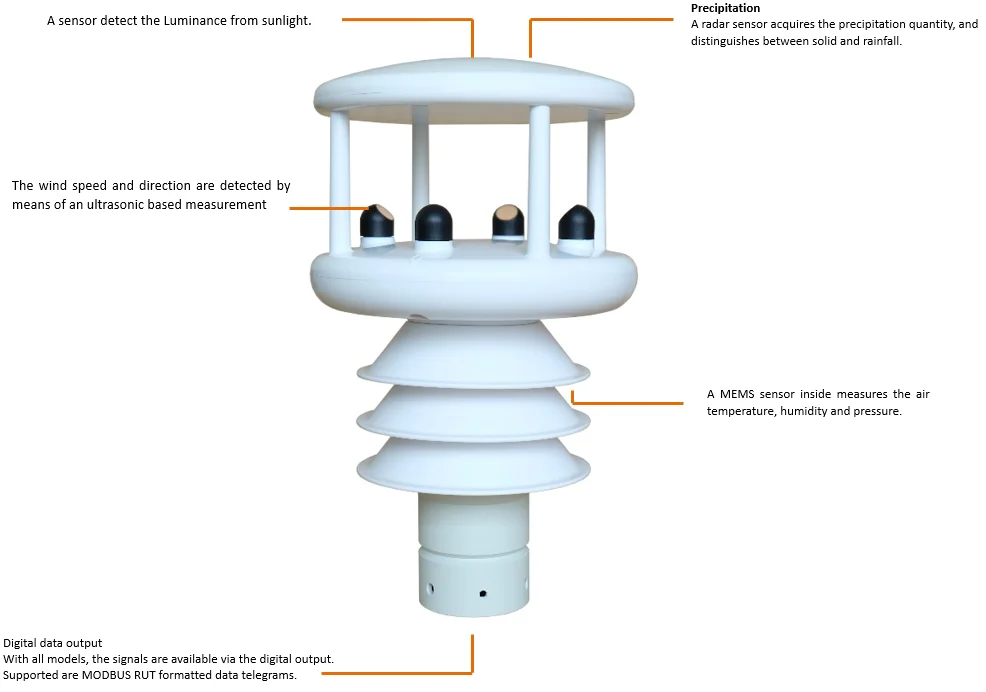 A sensor detect the Luminance from sunlight.

Precipitation
A radar sensor acquires the precipitation quantity, and distinguishes between solid and rainfall.

The wind speed and direction are detected by means of an ultrasonic based measurement

A MEMS sensor inside measures the air temperature, humidity and pressure.

Digital data output
With all models, the signals are available via the digital output.
Supported are MODBUS RUT formatted data telegrams.