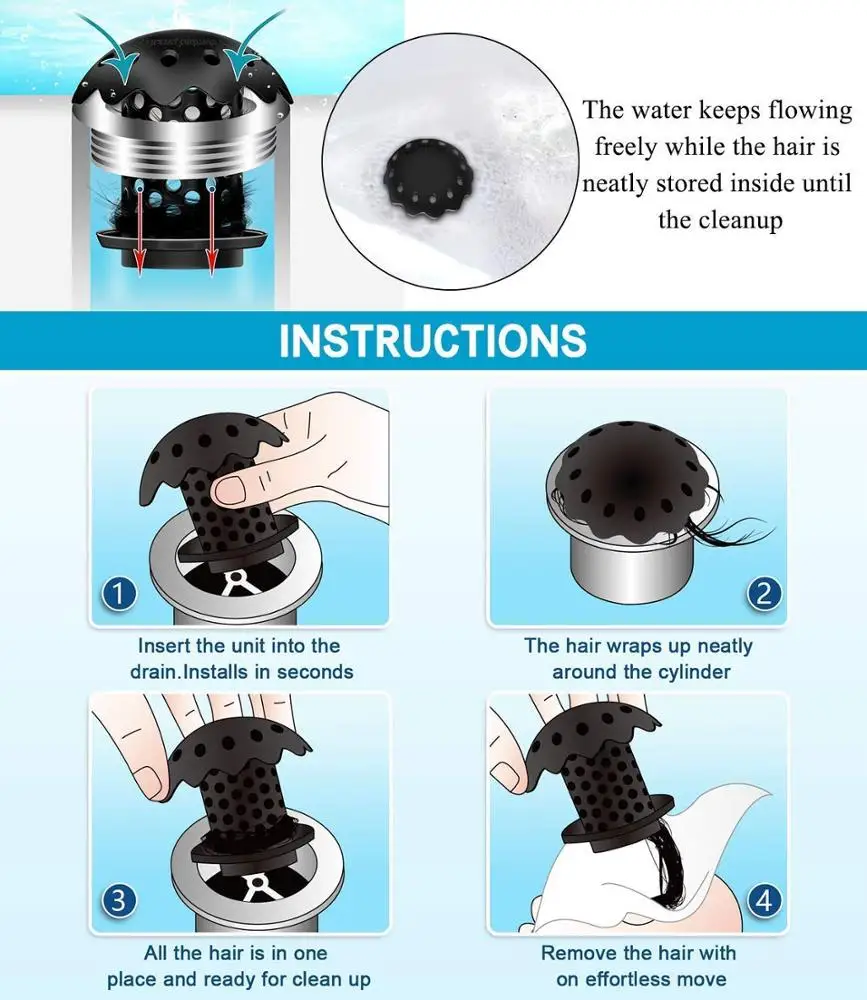 The water keeps flowing freely while the hair is neatly stored inside until the cleanup

INSTRUCTIONS

1

Insert the unit into the drain.Installs in seconds

2

The hair wraps up neatly around the cylinder

3

All the hair is in one place and ready for clean up

4

Remove the hair with on effortless move