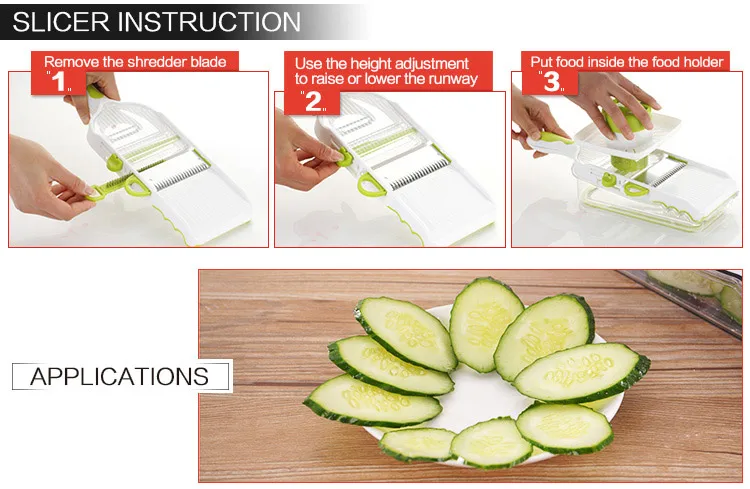 SLICER INSTRUCTION

Remove the shredder blade
"1"

Use the height adjustment to raise or lower the runway
"2"

Put food inside the food holder
"3"

APPLICATIONS