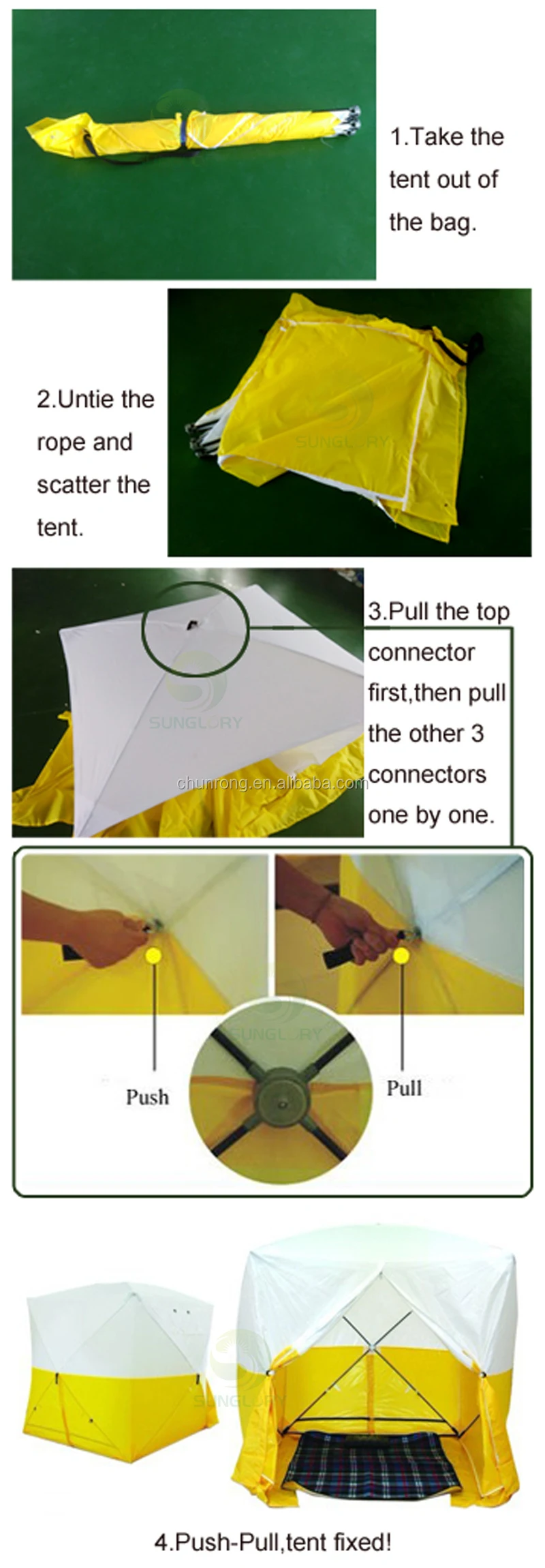 1.Take the tent out of the bag.

2.Untie the rope and scatter the tent.

SUNGLORY

3.Pull the top connector first,then pull the other 3 connectors one by one.

SUNGLORY

chunrong.en.alibaba.com

SUNGLORY

Push

Pull

SUNGLORY

4.Push-Pull,tent fixed!