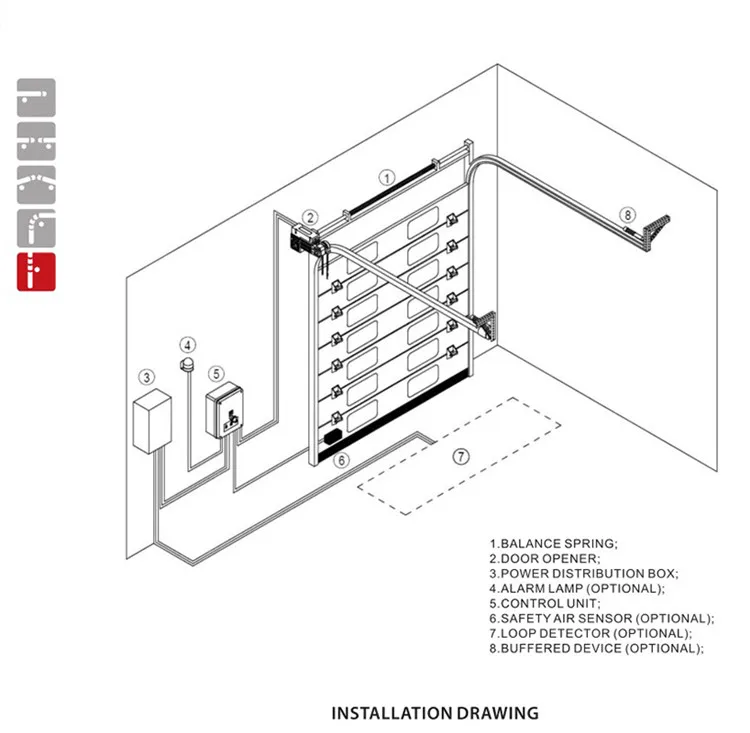 1
2
8
4
3
5
6
7

1.BALANCE SPRING;
2.DOOR OPENER;
3.POWER DISTRIBUTION BOX;
4.ALARM LAMP (OPTIONAL);
5.CONTROL UNIT;
6.SAFETY AIR SENSOR (OPTIONAL);
7.LOOP DETECTOR (OPTIONAL);
8.BUFFERED DEVICE (OPTIONAL);

INSTALLATION DRAWING