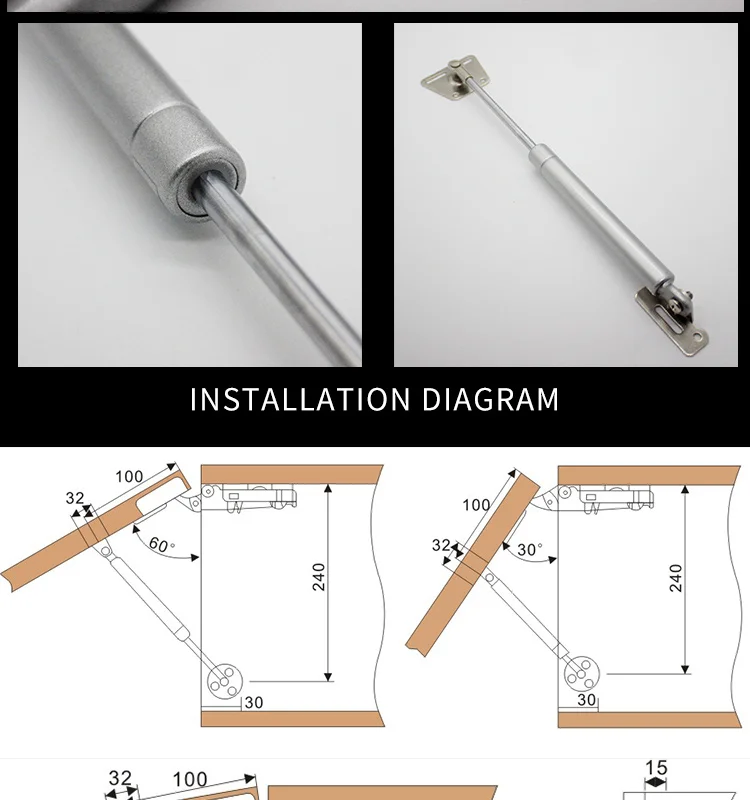 INSTALLATION DIAGRAM

100
32
60°
240
30

100
32
30°
240
30

32
100
15