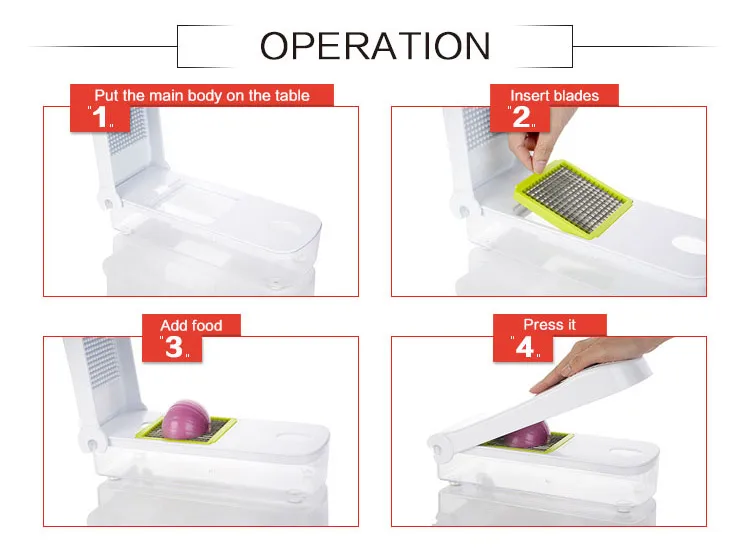 OPERATION

Put the main body on the table
"1"

Insert blades
"2"

Add food
"3"

Press it
"4"