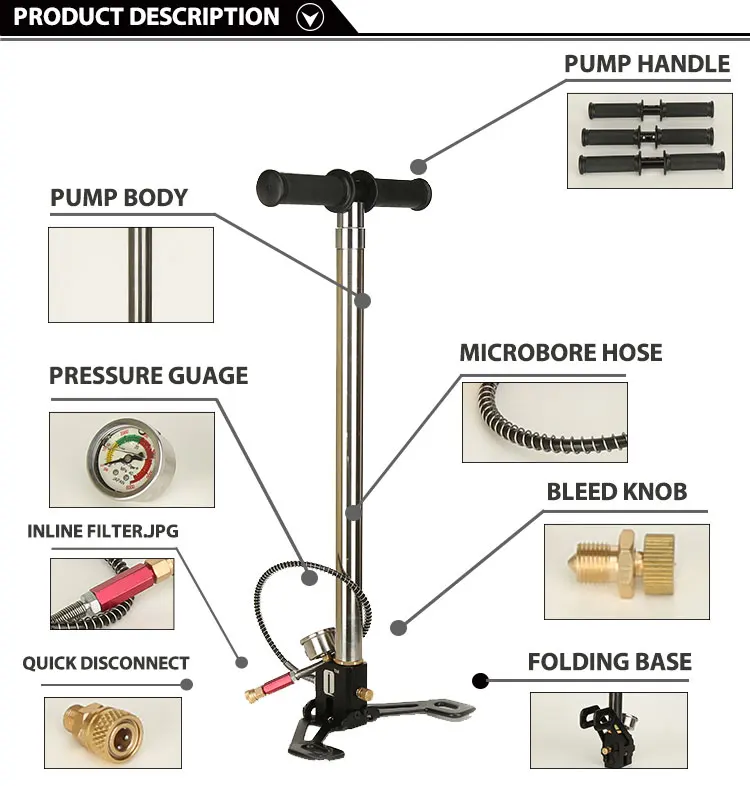 PRODUCT DESCRIPTION

PUMP HANDLE

PUMP BODY

MICROBORE HOSE

PRESSURE GUAGE

BLEED KNOB

INLINE FILTER.JPG

QUICK DISCONNECT

FOLDING BASE