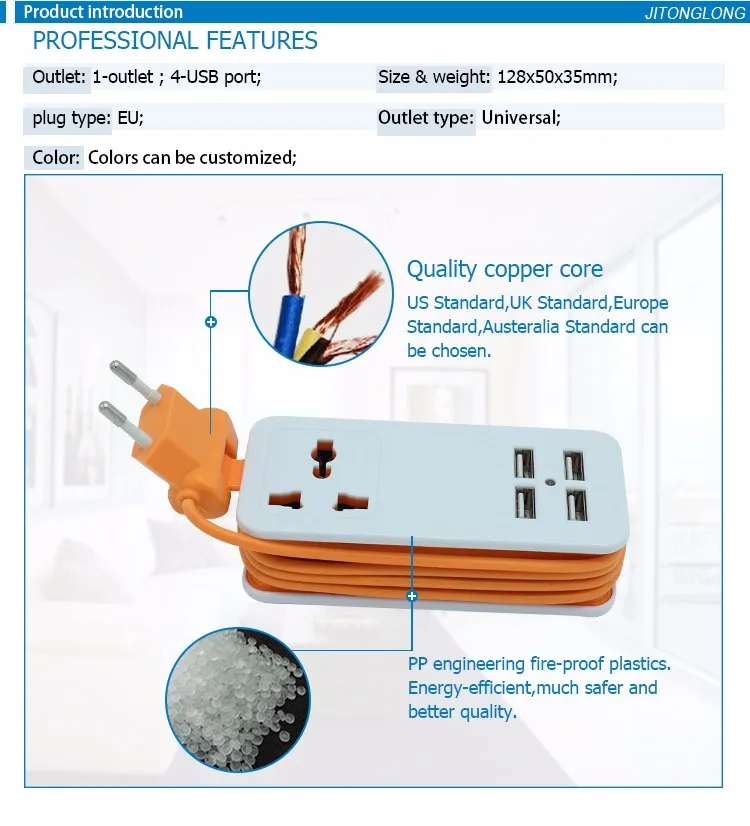 Product introduction

JITONGLONG

PROFESSIONAL FEATURES

Outlet: 1-outlet ; 4-USB port;

Size & weight: 128x50x35mm;

plug type: EU;

Outlet type: Universal;

Color: Colors can be customized;

Quality copper core

US Standard,UK Standard,Europe Standard,Austeralia Standard can be chosen.

PP engineering fire-proof plastics. Energy-efficient,much safer and better quality.