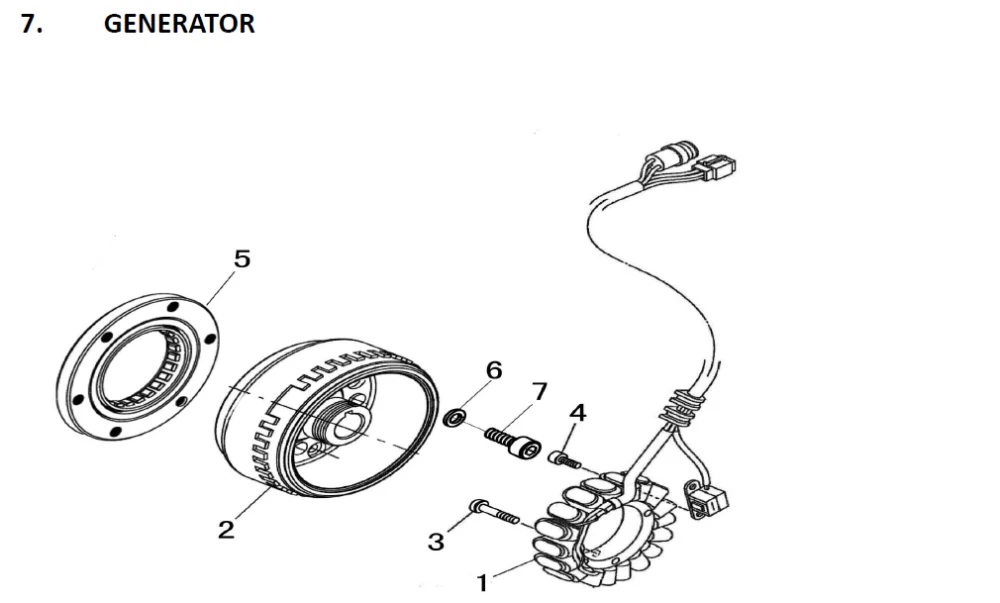 7. GENERATOR

5

6

7

4

2

3

1