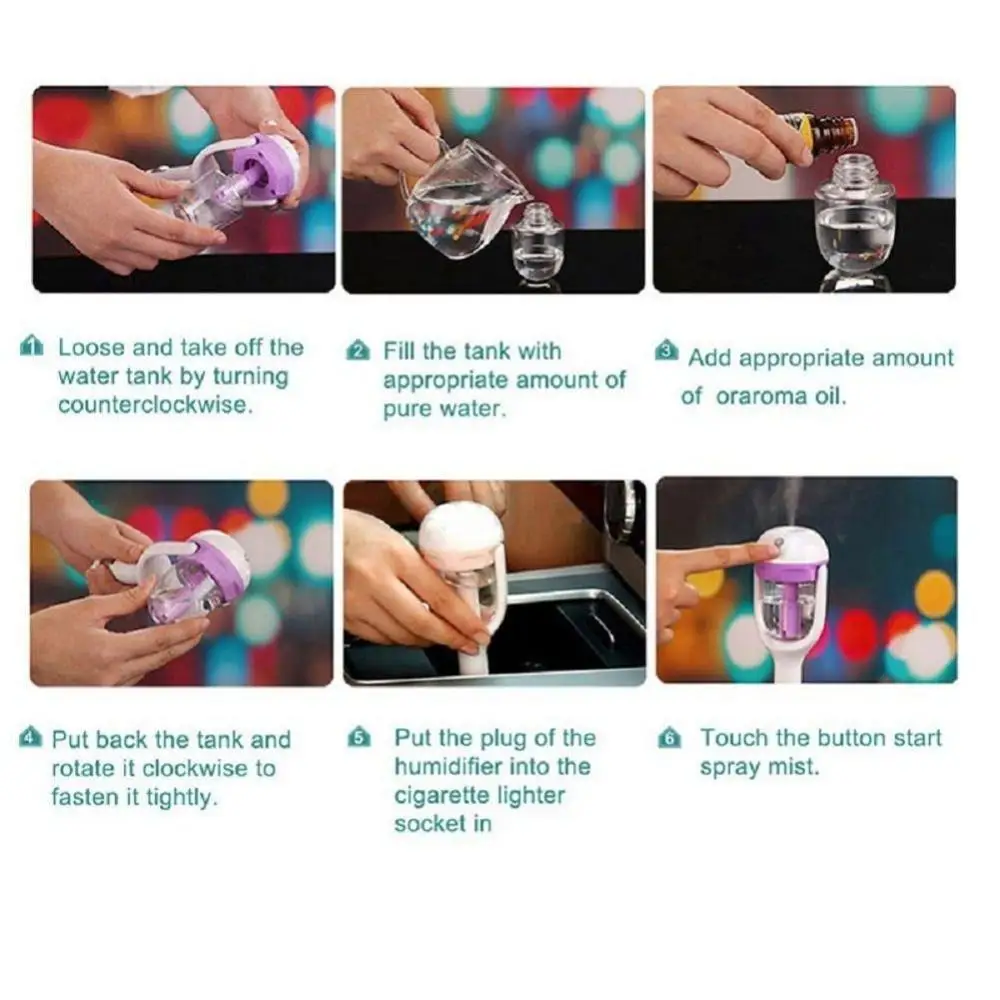 1 Loose and take off the water tank by turning counterclockwise.

2 Fill the tank with appropriate amount of pure water.

3 Add appropriate amount of oraroma oil.

4 Put back the tank and rotate it clockwise to fasten it tightly.

5 Put the plug of the humidifier into the cigarette lighter socket in

6 Touch the button start spray mist.