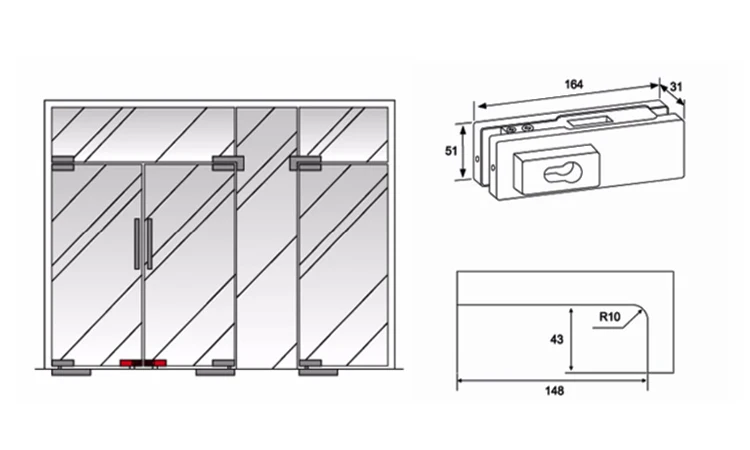 164
31
51
R10
43
148