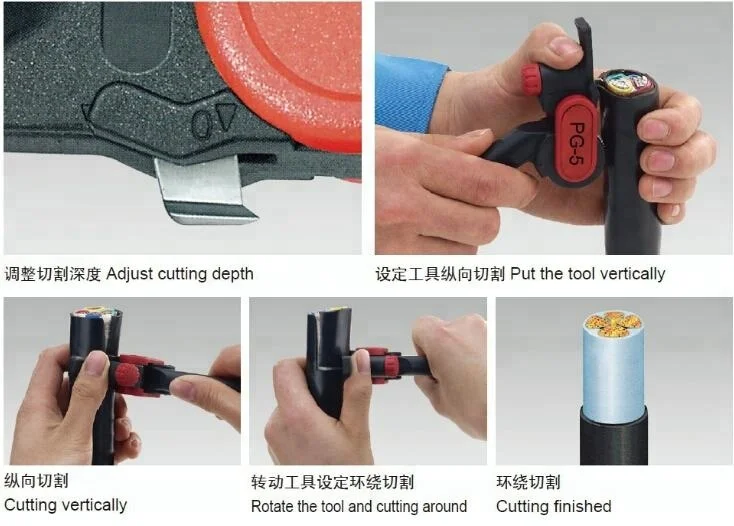 0

调整切割深度 Adjust cutting depth

PG-5

设定工具纵向切割 Put the tool vertically

纵向切割
Cutting vertically

转动工具设定环绕切割
Rotate the tool and cutting around

环绕切割
Cutting finished