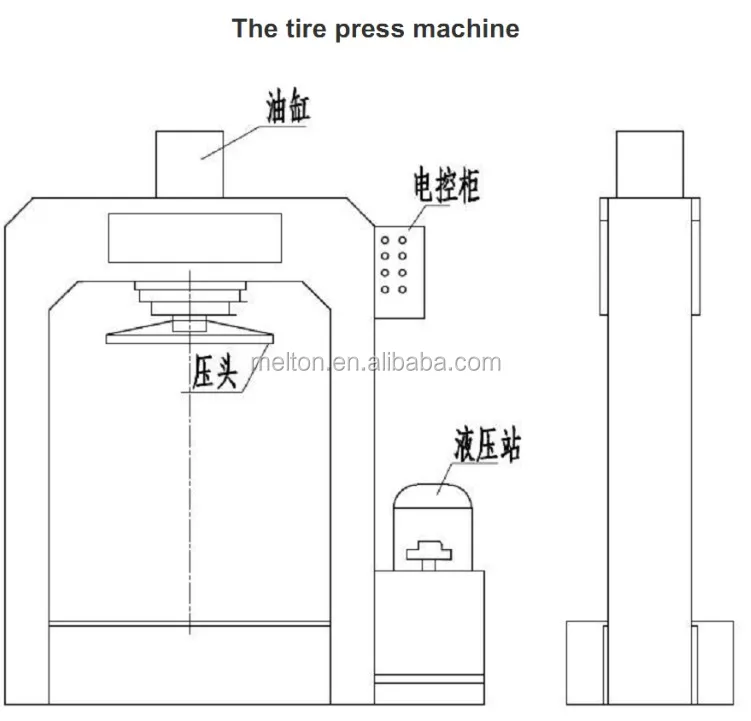 The tire press machine

油缸

电控柜

压头

melton.en.alibaba.com

液压站