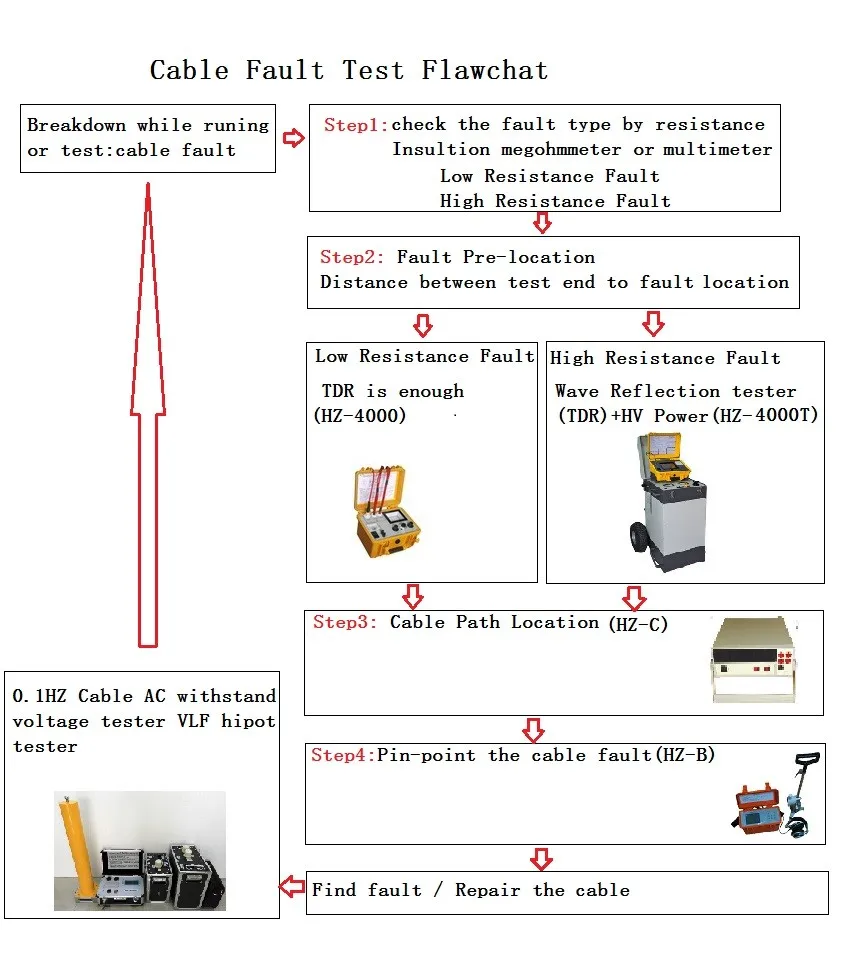 Cable Fault Test Flawchat

Breakdown while runing or test:cable fault

Step1:check the fault type by resistance
Insultion megohmmeter or multimeter
Low Resistance Fault
High Resistance Fault

Step2: Fault Pre-location
Distance between test end to fault location

Low Resistance Fault
TDR is enough
(HZ-4000)

High Resistance Fault
Wave Reflection tester
(TDR)+HV Power(HZ-4000T)

Step3: Cable Path Location (HZ-C)

Step4:Pin-point the cable fault(HZ-B)

Find fault / Repair the cable

0.1HZ Cable AC withstand voltage tester VLF hipot tester