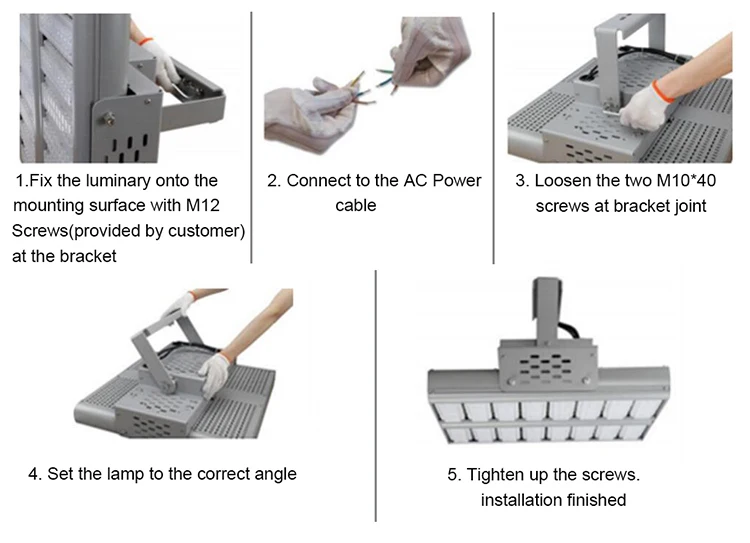 1.Fix the luminary onto the mounting surface with M12 Screws(provided by customer) at the bracket

2. Connect to the AC Power cable

3. Loosen the two M10*40 screws at bracket joint

4. Set the lamp to the correct angle

5. Tighten up the screws. installation finished