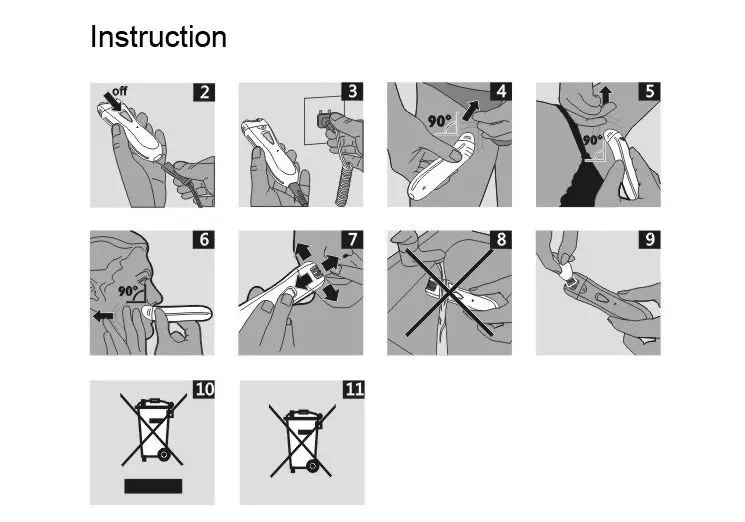 Instruction

off
2

3

90°
4

90°
5

90°
6

7

8

9

10

11