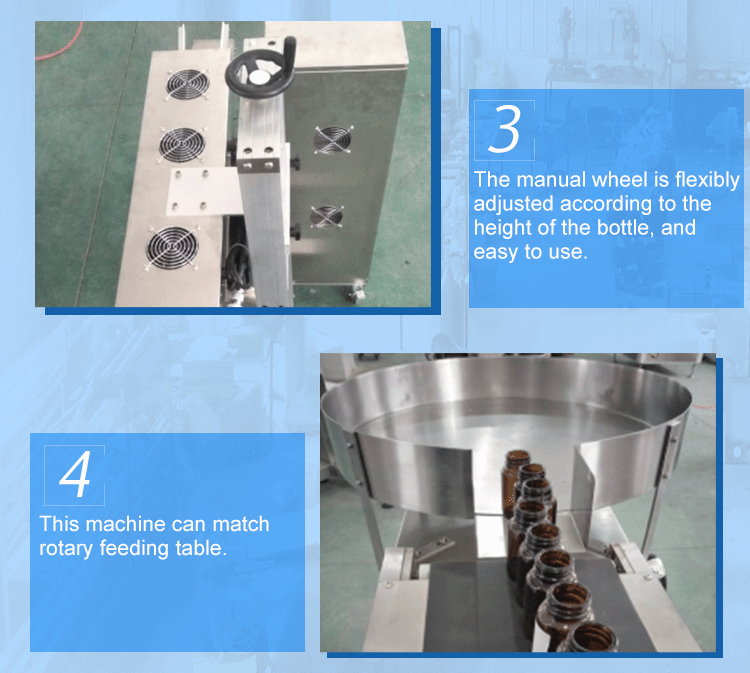 3

The manual wheel is flexibly adjusted according to the height of the bottle, and easy to use.

4

This machine can match rotary feeding table.