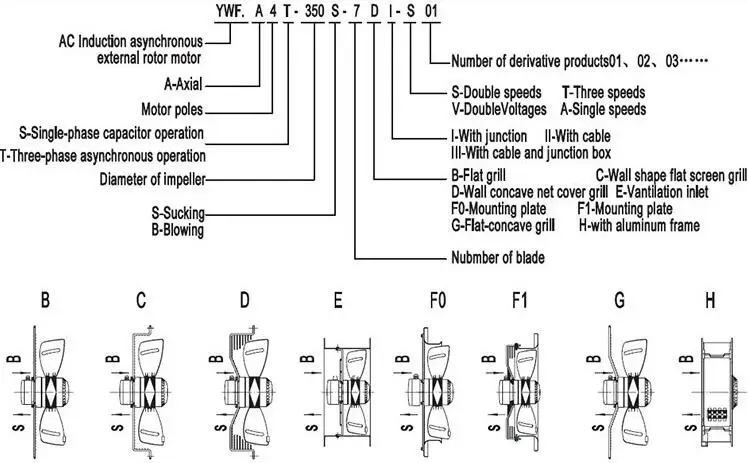 YWF. A 4 T - 350 S - 7 D I - S 01

AC Induction asynchronous external rotor motor

A-Axial

Motor poles

S-Single-phase capacitor operation
T-Three-phase asynchronous operation

Diameter of impeller

S-Sucking
B-Blowing

Number of derivative products01、02、03……

S-Double speeds T-Three speeds
V-DoubleVoltages A-Single speeds

I-With junction II-With cable
III-With cable and junction box

B-Flat grill C-Wall shape flat screen grill
D-Wall concave net cover grill E-Vantilation inlet
F0-Mounting plate F1-Mounting plate
G-Flat-concave grill H-with aluminum frame

Nubmber of blade

B C D E F0 F1 G H

B S B S B S B S B S B S B S B S