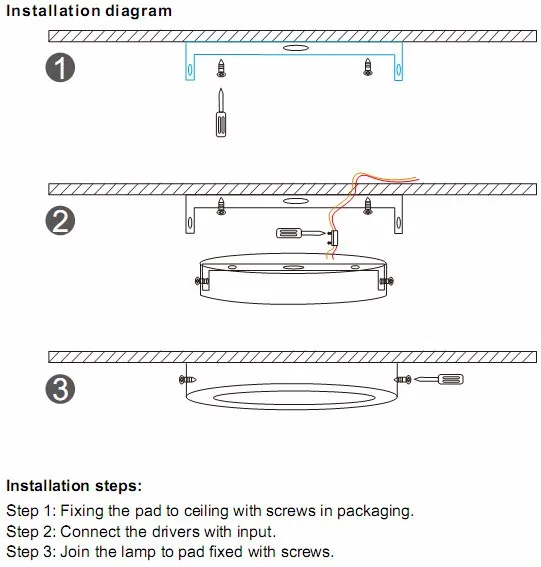 Installation diagram

1

2

3

Installation steps:

Step 1: Fixing the pad to ceiling with screws in packaging.
Step 2: Connect the drivers with input.
Step 3: Join the lamp to pad fixed with screws.