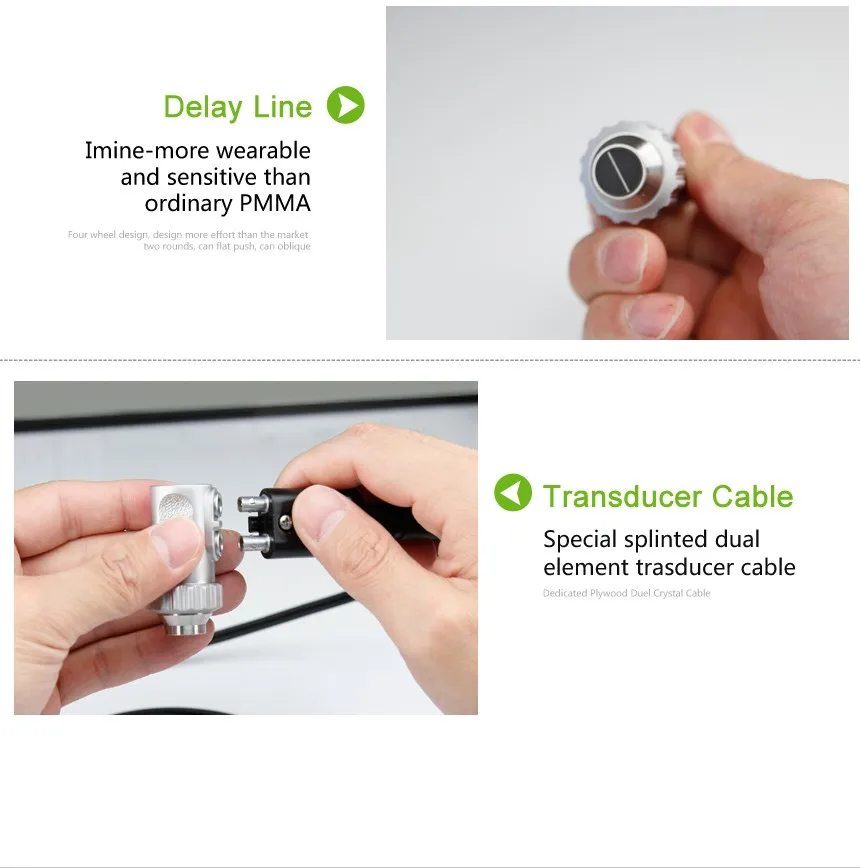 Delay Line

Imine-more wearable and sensitive than ordinary PMMA

Four wheel design, design more effort than the market two rounds, can flat push, can oblique

Transducer Cable

Special splinted dual element trasducer cable

Dedicated Plywood Duel Crystal Cable