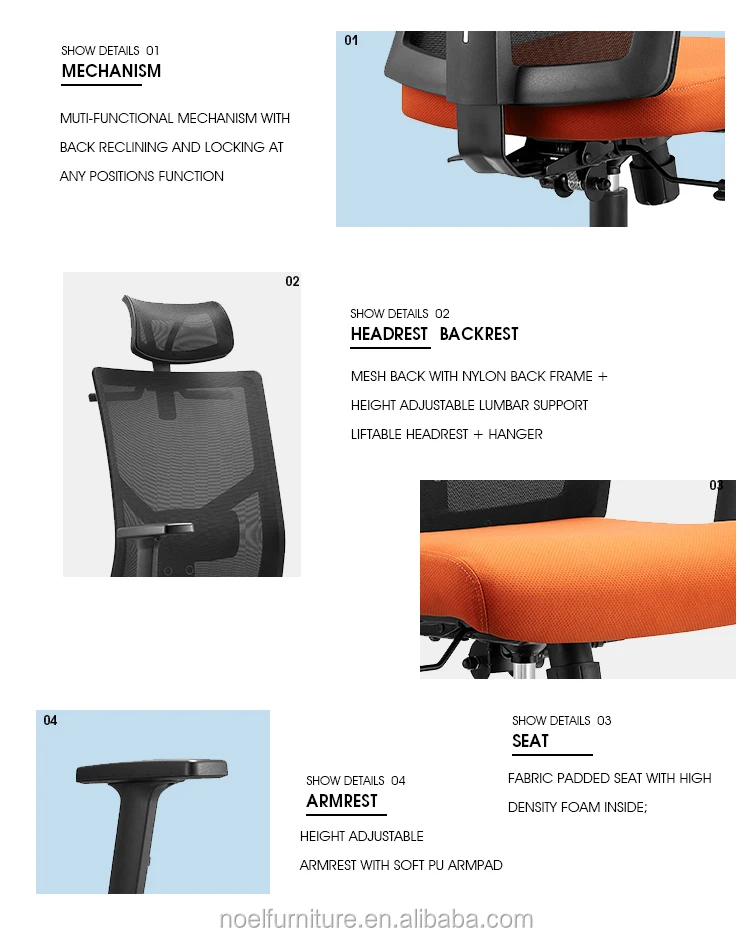 SHOW DETAILS 01
MECHANISM

MUTI-FUNCTIONAL MECHANISM WITH BACK RECLINING AND LOCKING AT ANY POSITIONS FUNCTION

01

02

SHOW DETAILS 02
HEADREST BACKREST

MESH BACK WITH NYLON BACK FRAME + HEIGHT ADJUSTABLE LUMBAR SUPPORT LIFTABLE HEADREST + HANGER

03

04

SHOW DETAILS 03
SEAT

FABRIC PADDED SEAT WITH HIGH DENSITY FOAM INSIDE;

SHOW DETAILS 04
ARMREST

HEIGHT ADJUSTABLE ARMREST WITH SOFT PU ARMPAD

noelfurniture.en.alibaba.com