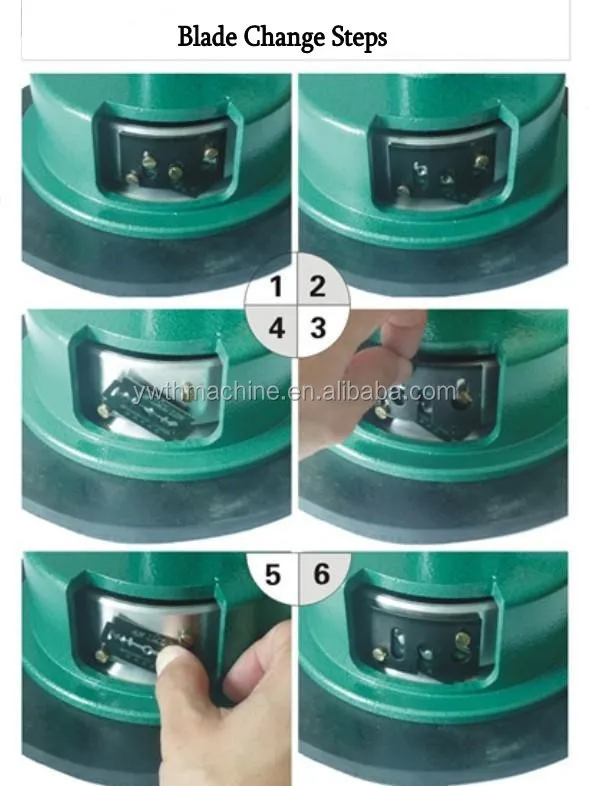 Blade Change Steps

1 2
4 3

ywthmachine.en.alibaba.com

5 6