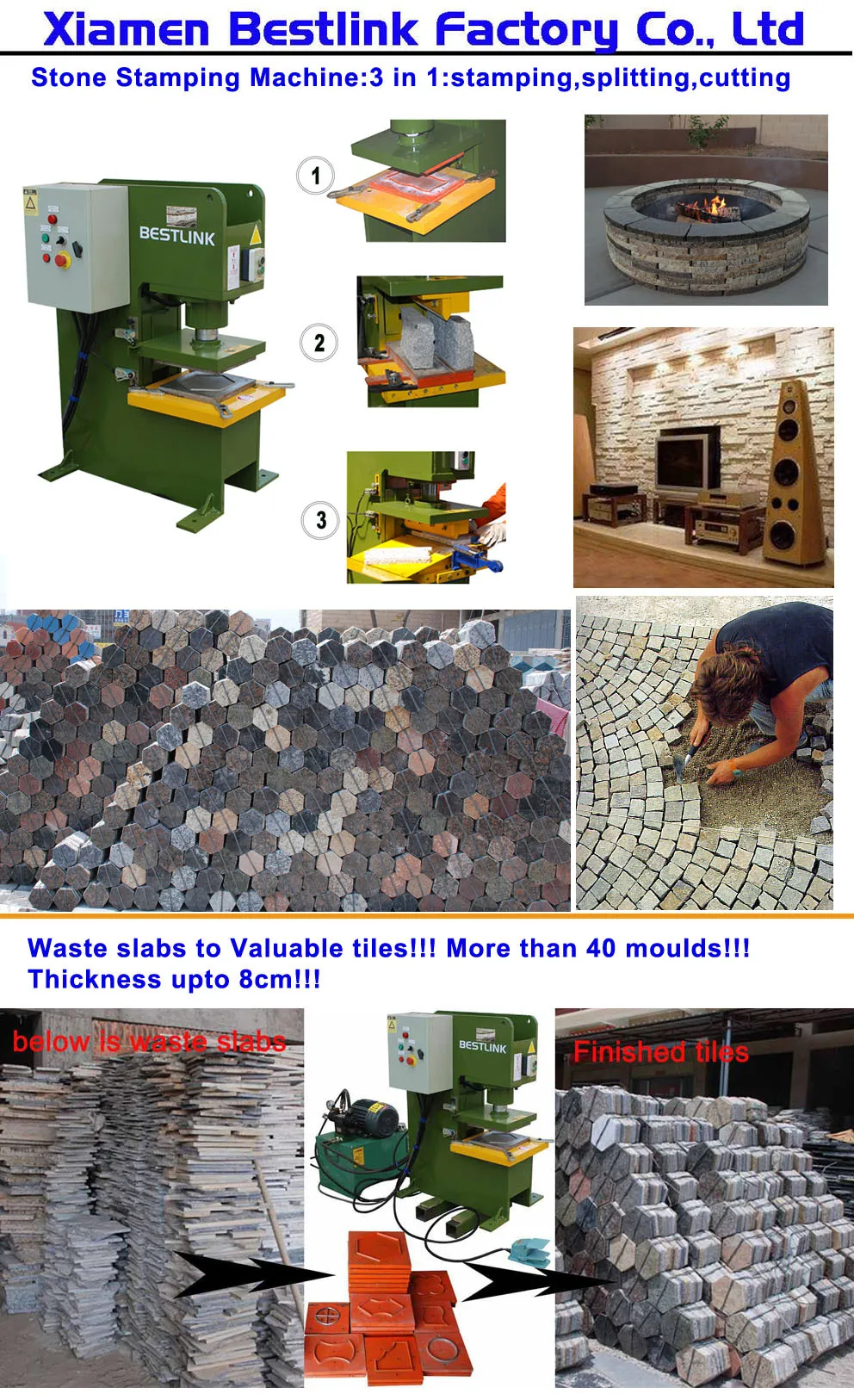 Xiamen Bestlink Factory Co., Ltd

Stone Stamping Machine:3 in 1:stamping,splitting,cutting

BESTLINK

1

2

3

Waste slabs to Valuable tiles!!! More than 40 moulds!!!
Thickness upto 8cm!!!

below is waste slabs

BESTLINK

Finished tiles