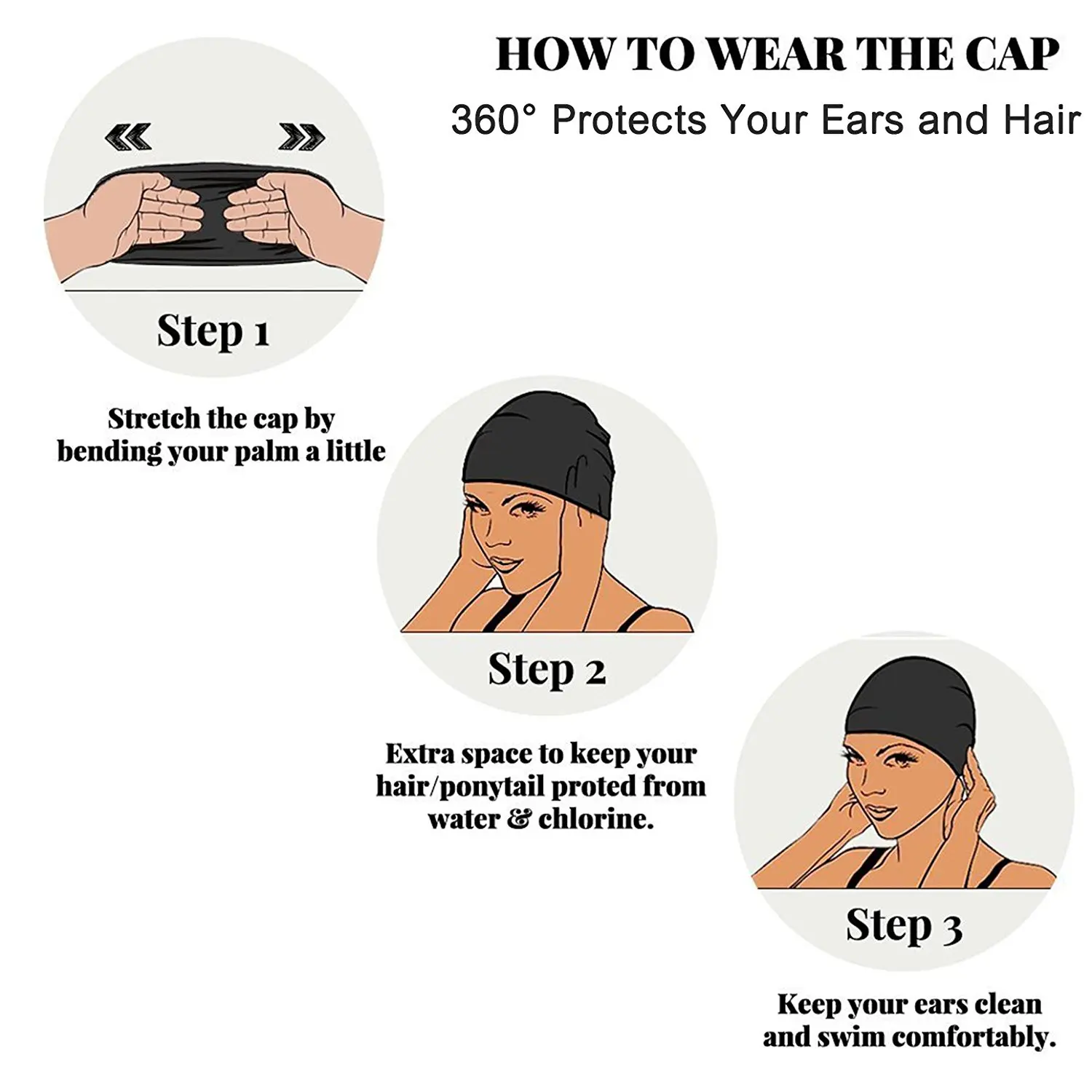 HOW TO WEAR THE CAP

360° Protects Your Ears and Hair

Step 1

Stretch the cap by bending your palm a little

Step 2

Extra space to keep your hair/ponytail proted from water & chlorine.

Step 3

Keep your ears clean and swim comfortably.