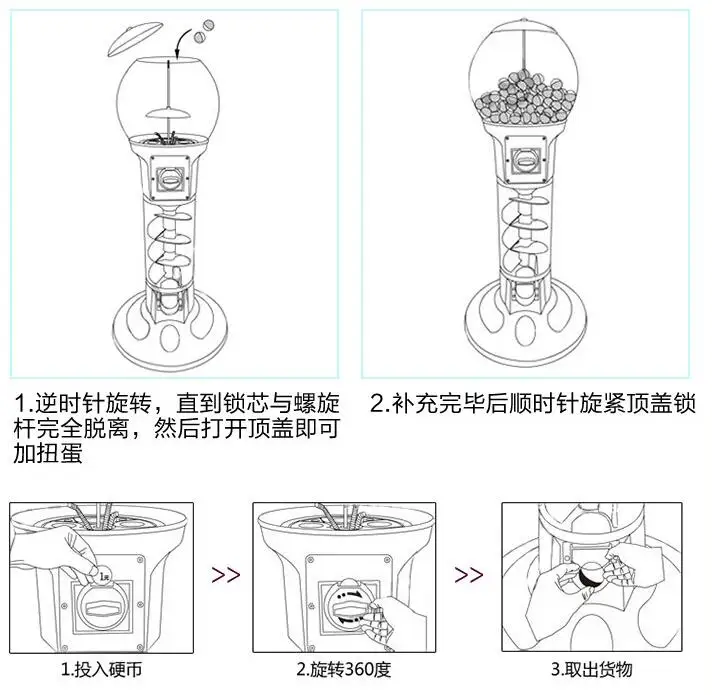 1.逆时针旋转，直到锁芯与螺旋杆完全脱离，然后打开顶盖即可加扭蛋

2.补充完毕后顺时针旋紧顶盖锁

1元

>>

>>

1.投入硬币

2.旋转360度

3.取出货物