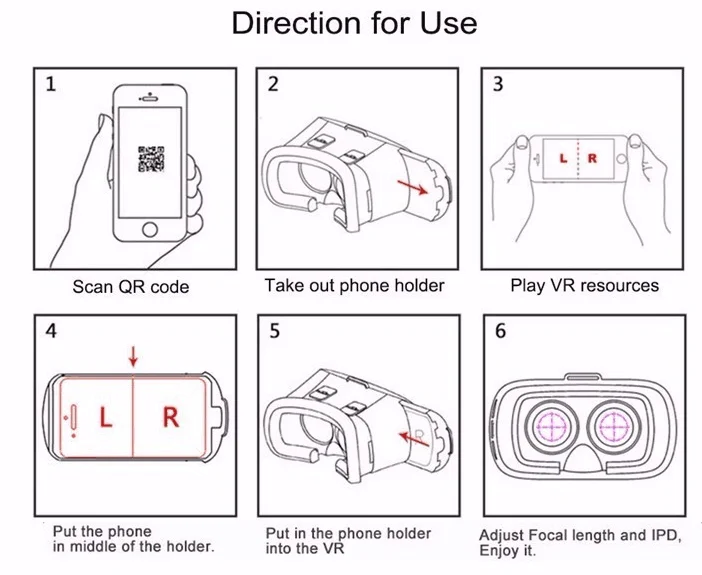 Direction for Use

1

Scan QR code

2

Take out phone holder

3

L R

Play VR resources

4

L R

Put the phone in middle of the holder.

5

R

Put in the phone holder into the VR

6

Adjust Focal length and IPD, Enjoy it.