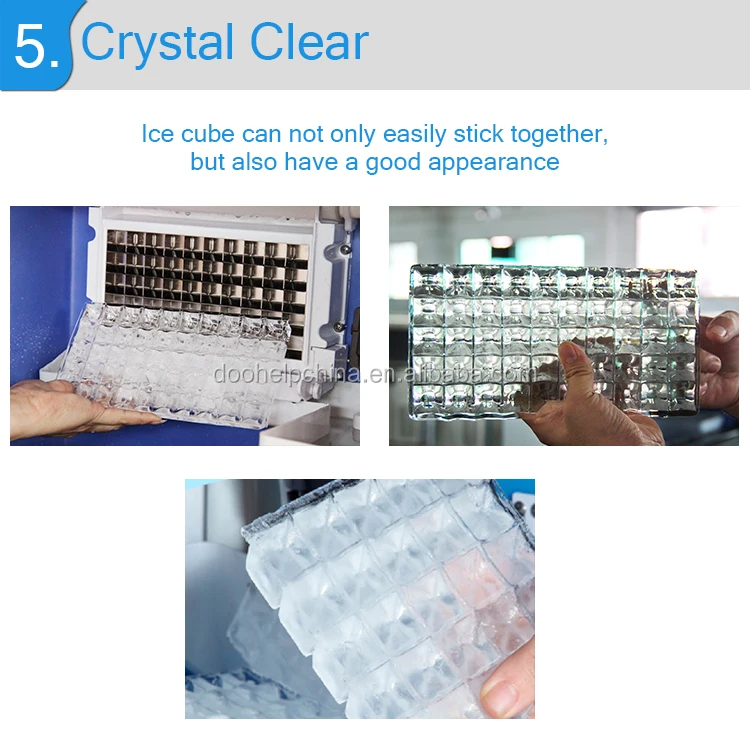 5. Crystal Clear

Ice cube can not only easily stick together, but also have a good appearance

doohelpchina.en.alibaba.com