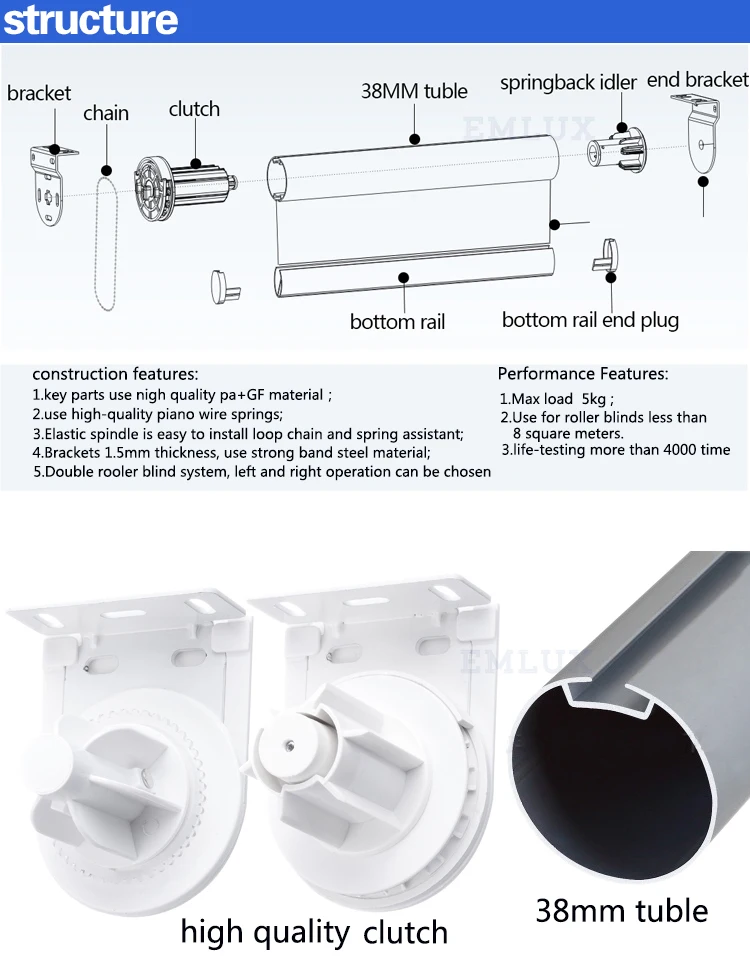 structure

bracket

chain

clutch

38MM tuble

springback idler

end bracket

EMLUX

bottom rail

bottom rail end plug

construction features:
1.key parts use nigh quality pa+GF material ;
2.use high-quality piano wire springs;
3.Elastic spindle is easy to install loop chain and spring assistant;
4.Brackets 1.5mm thickness, use strong band steel material;
5.Double rooler blind system, left and right operation can be chosen

Performance Features:
1.Max load 5kg ;
2.Use for roller blinds less than 8 square meters.
3.life-testing more than 4000 time

EMLUX

high quality clutch

38mm tuble