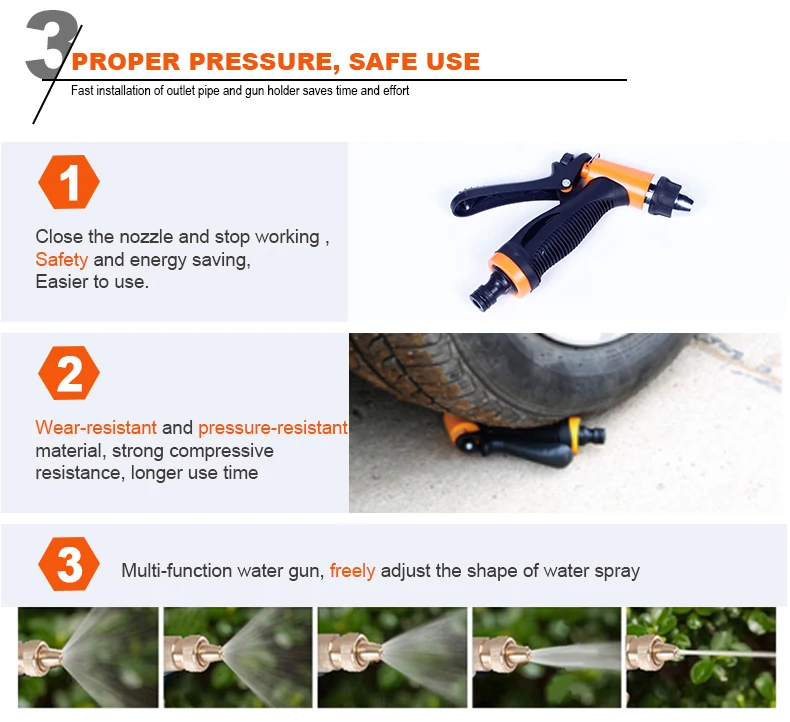 3 PROPER PRESSURE, SAFE USE

Fast installation of outlet pipe and gun holder saves time and effort

1

Close the nozzle and stop working , Safety and energy saving, Easier to use.

2

Wear-resistant and pressure-resistant material, strong compressive resistance, longer use time

3

Multi-function water gun, freely adjust the shape of water spray