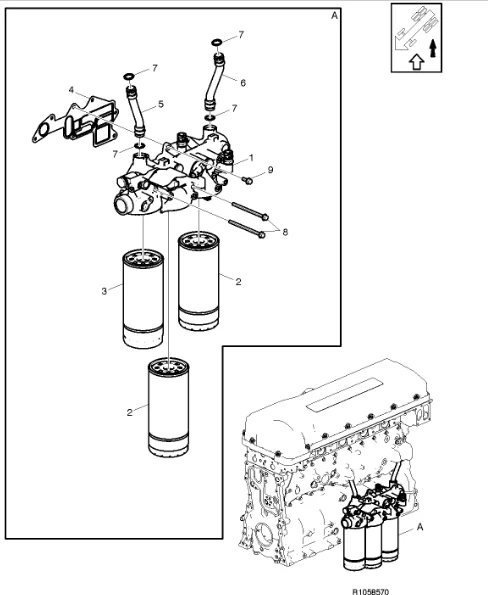 A

7

7

6

4

5

7

7

1

9

8

3

2

2

A

R1058570