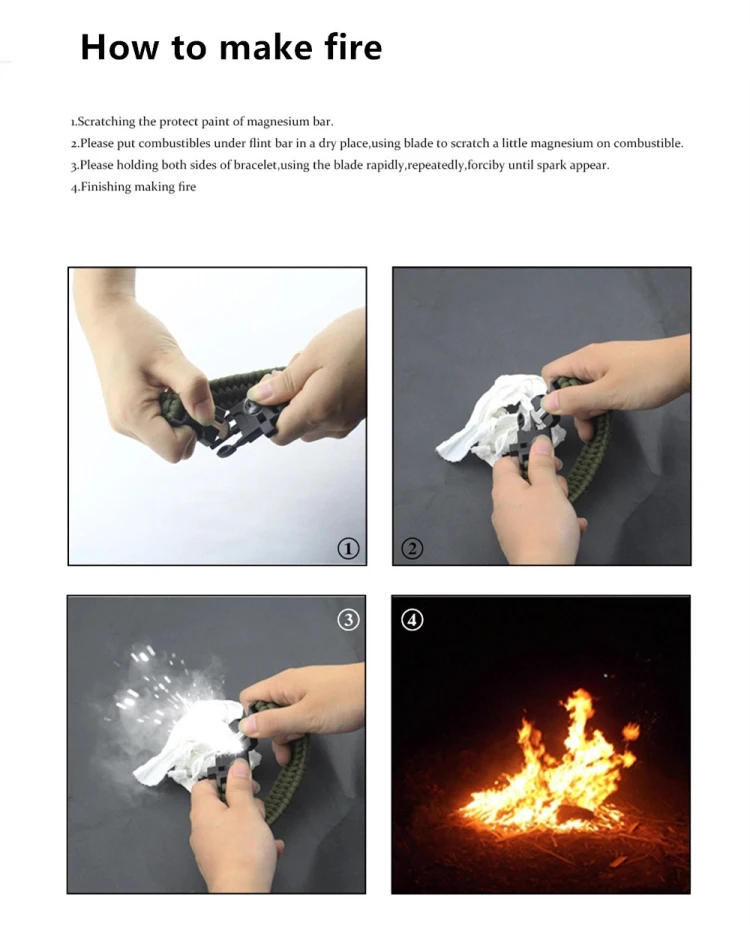 How to make fire

1.Scratching the protect paint of magnesium bar.
2.Please put combustibles under flint bar in a dry place,using blade to scratch a little magnesium on combustible.
3.Please holding both sides of bracelet,using the blade rapidly,repeatedly,forciby until spark appear.
4.Finishing making fire

①

②

③

④