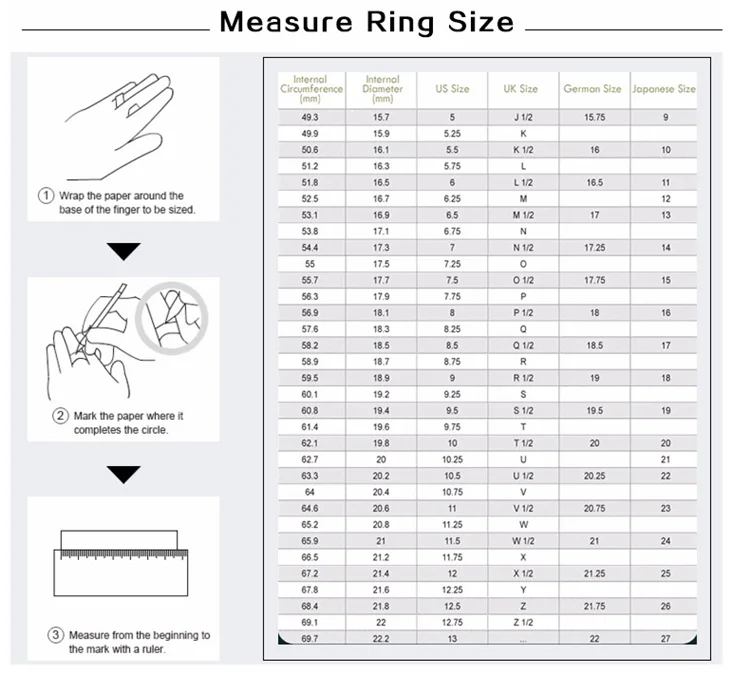 Measure Ring Size

① Wrap the paper around the base of the finger to be sized.

② Mark the paper where it completes the circle.

③ Measure from the beginning to the mark with a ruler.

| Internal Circumference (mm) | Internal Diameter (mm) | US Size | UK Size | German Size | Japanese Size |
|---|---|---|---|---|---|
| 49.3 | 15.7 | 5 | J 1/2 | 15.75 | 9 |
| 49.9 | 15.9 | 5.25 | K | | |
| 50.6 | 16.1 | 5.5 | K 1/2 | 16 | 10 |
| 51.2 | 16.3 | 5.75 | L | | |
| 51.8 | 16.5 | 6 | L 1/2 | 16.5 | 11 |
| 52.5 | 16.7 | 6.25 | M | | 12 |
| 53.1 | 16.9 | 6.5 | M 1/2 | 17 | 13 |
| 53.8 | 17.1 | 6.75 | N | | |
| 54.4 | 17.3 | 7 | N 1/2 | 17.25 | 14 |
| 55 | 17.5 | 7.25 | O | | |
| 55.7 | 17.7 | 7.5 | O 1/2 | 17.75 | 15 |
| 56.3 | 17.9 | 7.75 | P | | |
| 56.9 | 18.1 | 8 | P 1/2 | 18 | 16 |
| 57.6 | 18.3 | 8.25 | Q | | |
| 58.2 | 18.5 | 8.5 | Q 1/2 | 18.5 | 17 |
| 58.9 | 18.7 | 8.75 | R | | |
| 59.5 | 18.9 | 9 | R 1/2 | 19 | 18 |
| 60.1 | 19.2 | 9.25 | S | | |
| 60.8 | 19.4 | 9.5 | S 1/2 | 19.5 | 19 |
| 61.4 | 19.6 | 9.75 | T | | |
| 62.1 | 19.8 | 10 | T 1/2 | 20 | 20 |
| 62.7 | 20 | 10.25 | U | | 21 |
| 63.3 | 20.2 | 10.5 | U 1/2 | 20.25 | 22 |
| 64 | 20.4 | 10.75 | V | | |
| 64.6 | 20.6 | 11 | V 1/2 | 20.75 | 23 |
| 65.2 | 20.8 | 11.25 | W | | |
| 65.9 | 21 | 11.5 | W 1/2 | 21 | 24 |
| 66.5 | 21.2 | 11.75 | X | | |
| 67.2 | 21.4 | 12 | X 1/2 | 21.25 | 25 |
| 67.8 | 21.6 | 12.25 | Y | | |
| 68.4 | 21.8 | 12.5 | Z | 21.75 | 26 |
| 69.1 | 22 | 12.75 | Z 1/2 | | |
| 69.7 | 22.2 | 13 | ... | 22 | 27 |