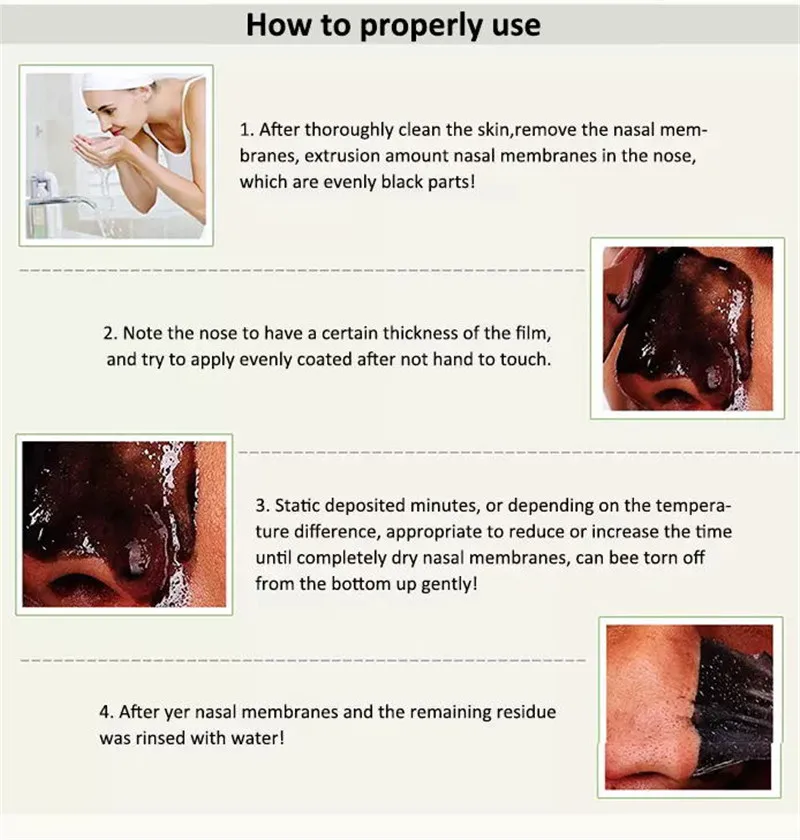 How to properly use

1. After thoroughly clean the skin,remove the nasal membranes, extrusion amount nasal membranes in the nose, which are evenly black parts!

2. Note the nose to have a certain thickness of the film, and try to apply evenly coated after not hand to touch.

3. Static deposited minutes, or depending on the temperature difference, appropriate to reduce or increase the time until completely dry nasal membranes, can bee torn off from the bottom up gently!

4. After yer nasal membranes and the remaining residue was rinsed with water!