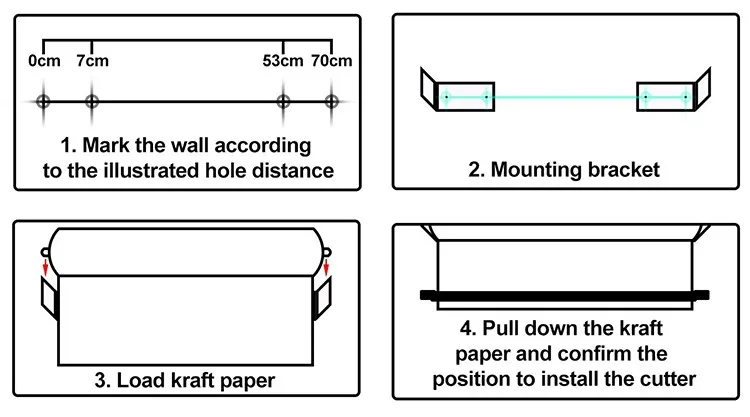 0cm 7cm 53cm 70cm

1. Mark the wall according to the illustrated hole distance

2. Mounting bracket

3. Load kraft paper

4. Pull down the kraft paper and confirm the position to install the cutter