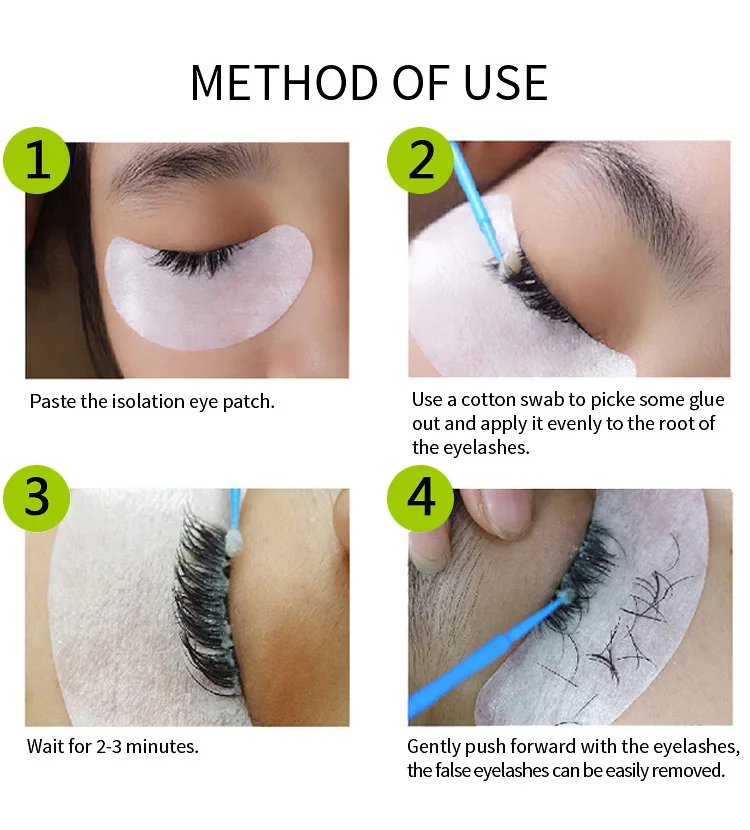 METHOD OF USE

1

Paste the isolation eye patch.

2

Use a cotton swab to picke some glue out and apply it evenly to the root of the eyelashes.

3

Wait for 2-3 minutes.

4

Gently push forward with the eyelashes, the false eyelashes can be easily removed.