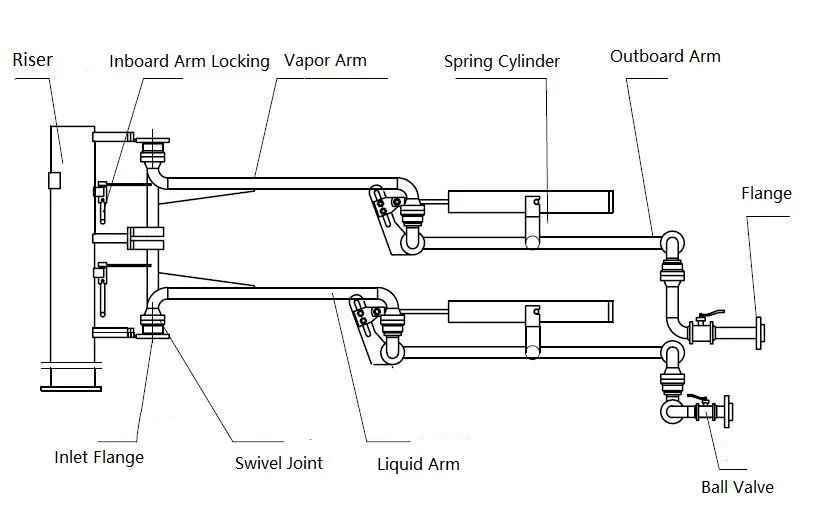 Riser
Inboard Arm Locking
Vapor Arm
Spring Cylinder
Outboard Arm
Flange
Inlet Flange
Swivel Joint
Liquid Arm
Ball Valve