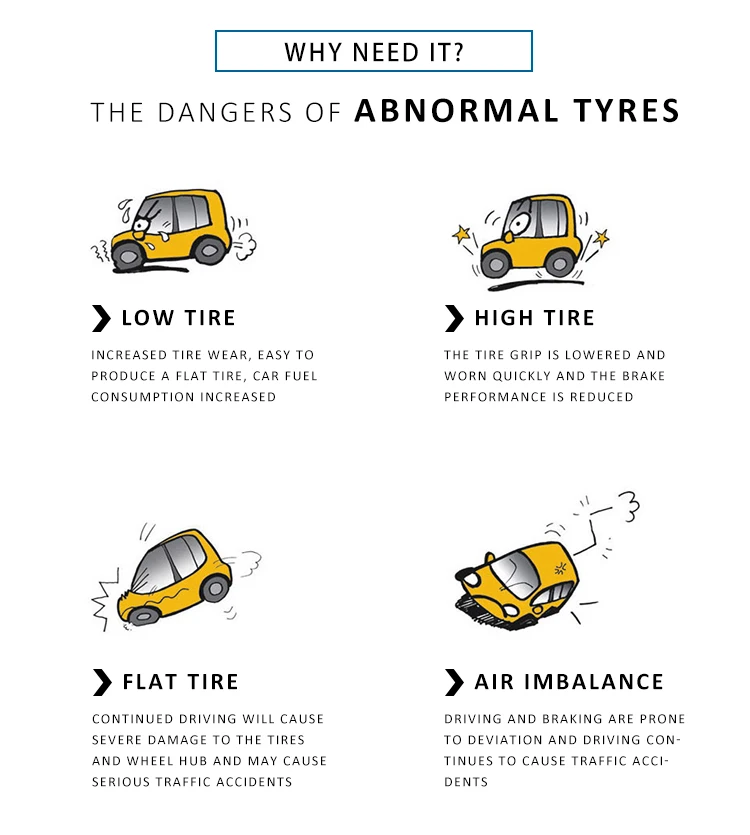 WHY NEED IT?

THE DANGERS OF ABNORMAL TYRES

LOW TIRE

INCREASED TIRE WEAR, EASY TO PRODUCE A FLAT TIRE, CAR FUEL CONSUMPTION INCREASED

HIGH TIRE

THE TIRE GRIP IS LOWERED AND WORN QUICKLY AND THE BRAKE PERFORMANCE IS REDUCED

FLAT TIRE

CONTINUED DRIVING WILL CAUSE SEVERE DAMAGE TO THE TIRES AND WHEEL HUB AND MAY CAUSE SERIOUS TRAFFIC ACCIDENTS

AIR IMBALANCE

DRIVING AND BRAKING ARE PRONE TO DEVIATION AND DRIVING CONTINUES TO CAUSE TRAFFIC ACCIDENTS