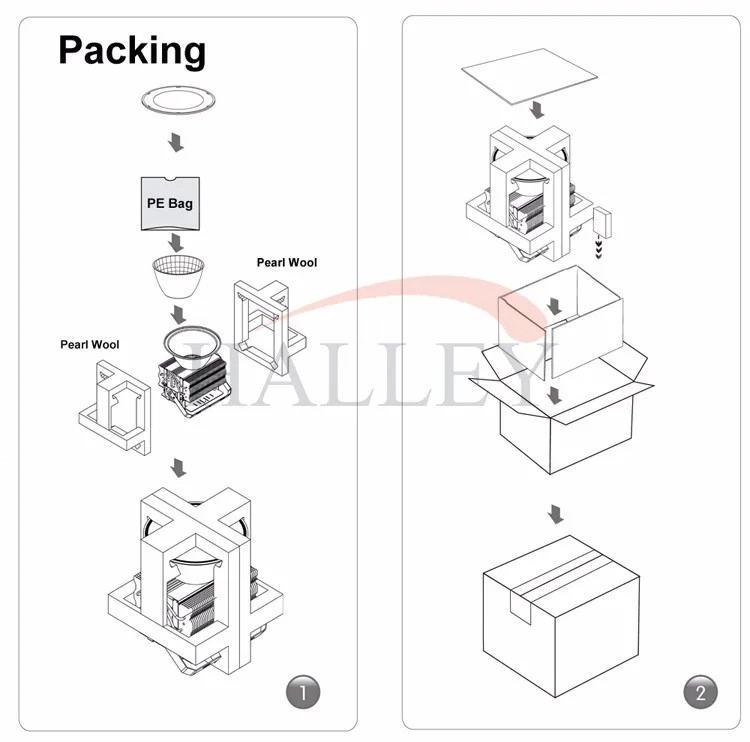 Packing

PE Bag

Pearl Wool

Pearl Wool

HALLEY

1

2