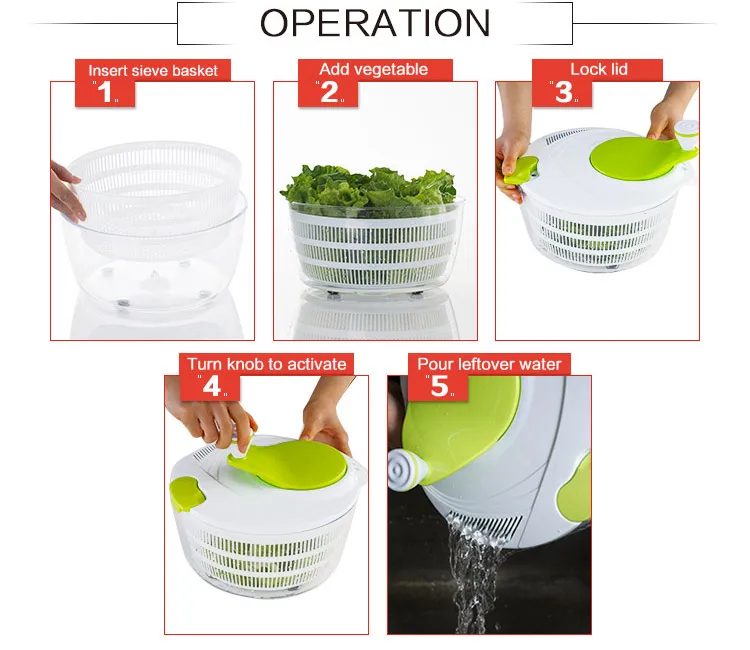 OPERATION

Insert sieve basket
"1"

Add vegetable
"2"

Lock lid
"3"

Turn knob to activate
"4"

Pour leftover water
"5"