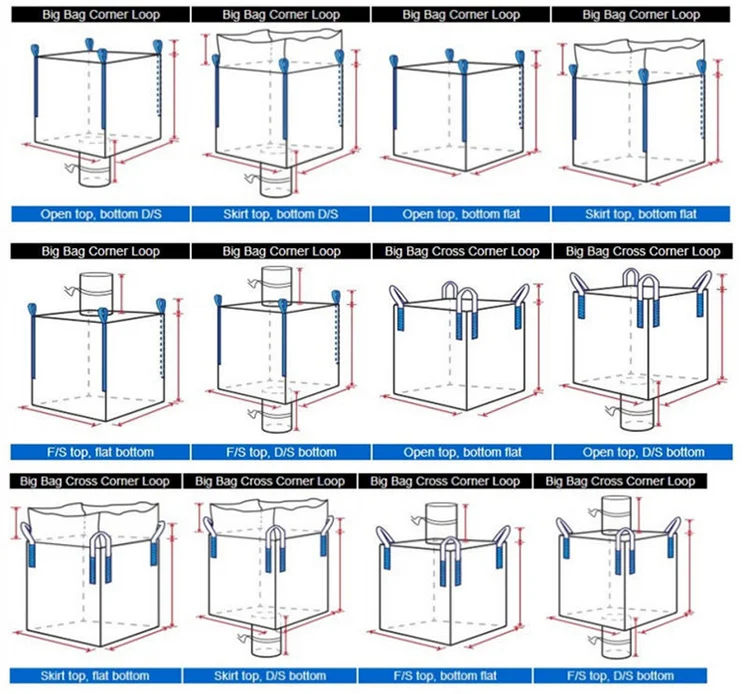 Big Bag Corner Loop

Open top, bottom D/S

Big Bag Corner Loop

Skirt top, bottom D/S

Big Bag Corner Loop

Open top, bottom flat

Big Bag Corner Loop

Skirt top, bottom flat

Big Bag Corner Loop

F/S top, flat bottom

Big Bag Corner Loop

F/S top, D/S bottom

Big Bag Cross Corner Loop

Open top, bottom flat

Big Bag Cross Corner Loop

Open top, D/S bottom

Big Bag Cross Corner Loop

Skirt top, flat bottom

Big Bag Cross Corner Loop

Skirt top, D/S bottom

Big Bag Cross Corner Loop

F/S top, bottom flat

Big Bag Cross Corner Loop

F/S top, D/S bottom