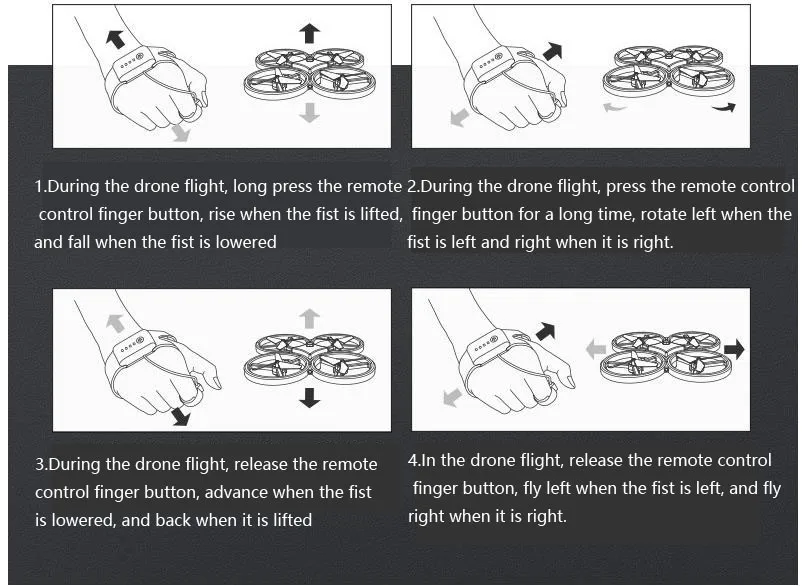 1.During the drone flight, long press the remote control finger button, rise when the fist is lifted, and fall when the fist is lowered

2.During the drone flight, press the remote control finger button for a long time, rotate left when the fist is left and right when it is right.

3.During the drone flight, release the remote control finger button, advance when the fist is lowered, and back when it is lifted

4.In the drone flight, release the remote control finger button, fly left when the fist is left, and fly right when it is right.